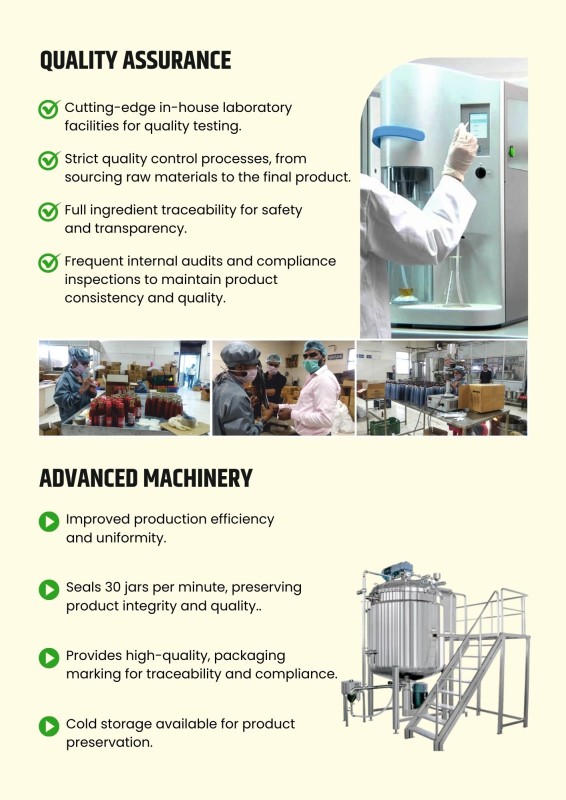 QUALITY ASSURANCE

Cutting-edge in-house laboratory facilities for quality testing.

Strict quality control processes, from sourcing raw materials to the final product.

Full ingredient traceability for safety and transparency.

Frequent internal audits and compliance inspections to maintain product consistency and quality.

ADVANCED MACHINERY

Improved production efficiency and uniformity.

Seals 30 jars per minute, preserving product integrity and quality..

Provides high-quality, packaging marking for traceability and compliance.

Cold storage available for product preservation.